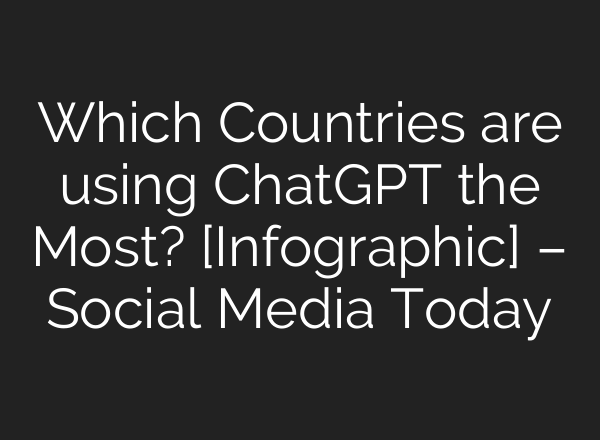 Which Countries are using ChatGPT the Most? [Infographic] – Social Media Today