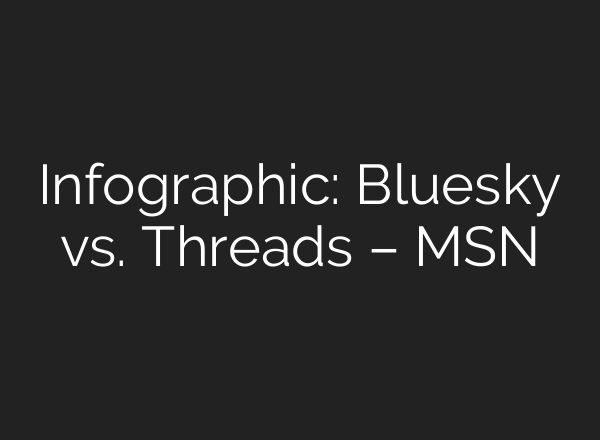 Infographic: Bluesky vs. Threads – MSN